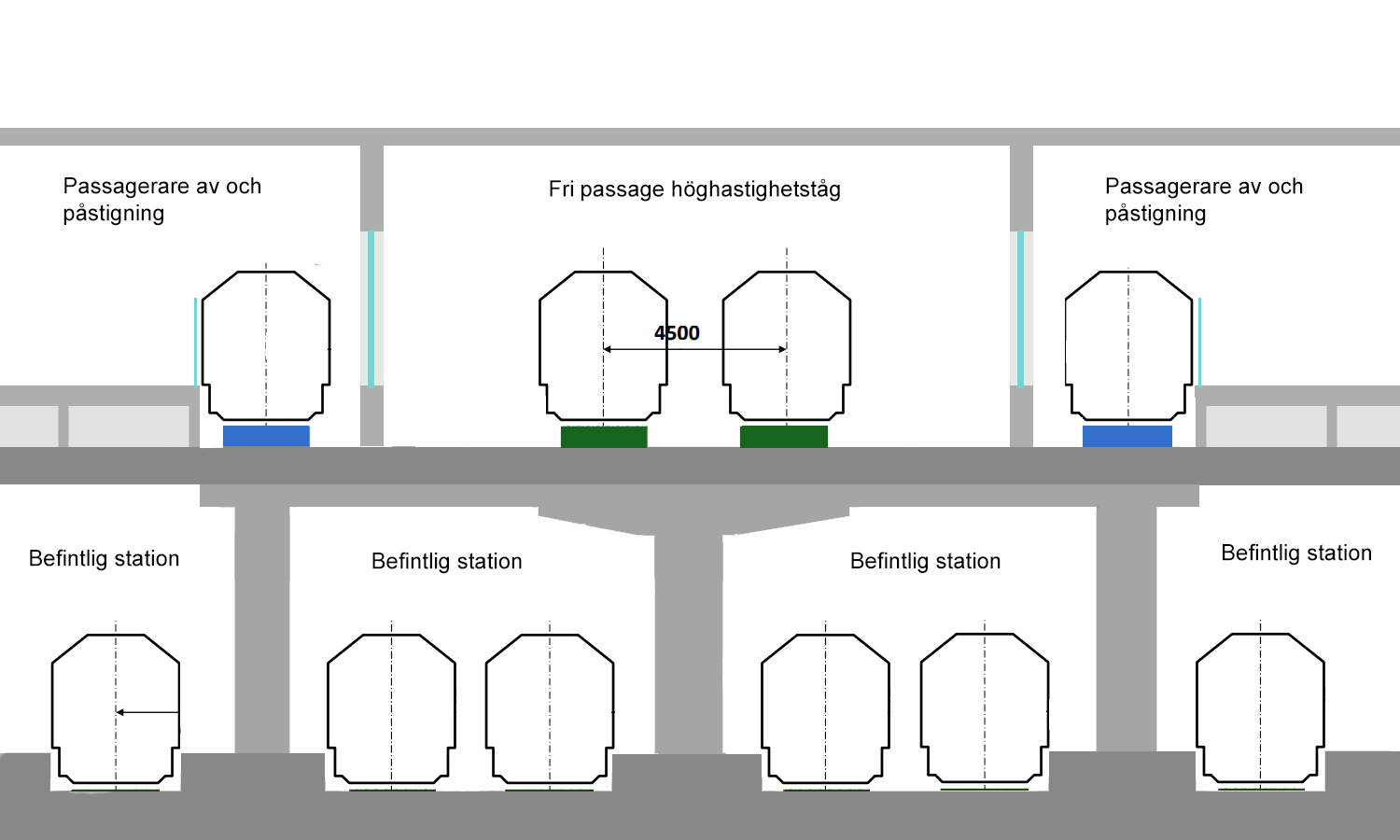 Passagerare av och påstigning

Fri passage höghastighetståg

Passagerare av och påstigning

4500

Befintlig station

Befintlig station

Befintlig station

Befintlig station